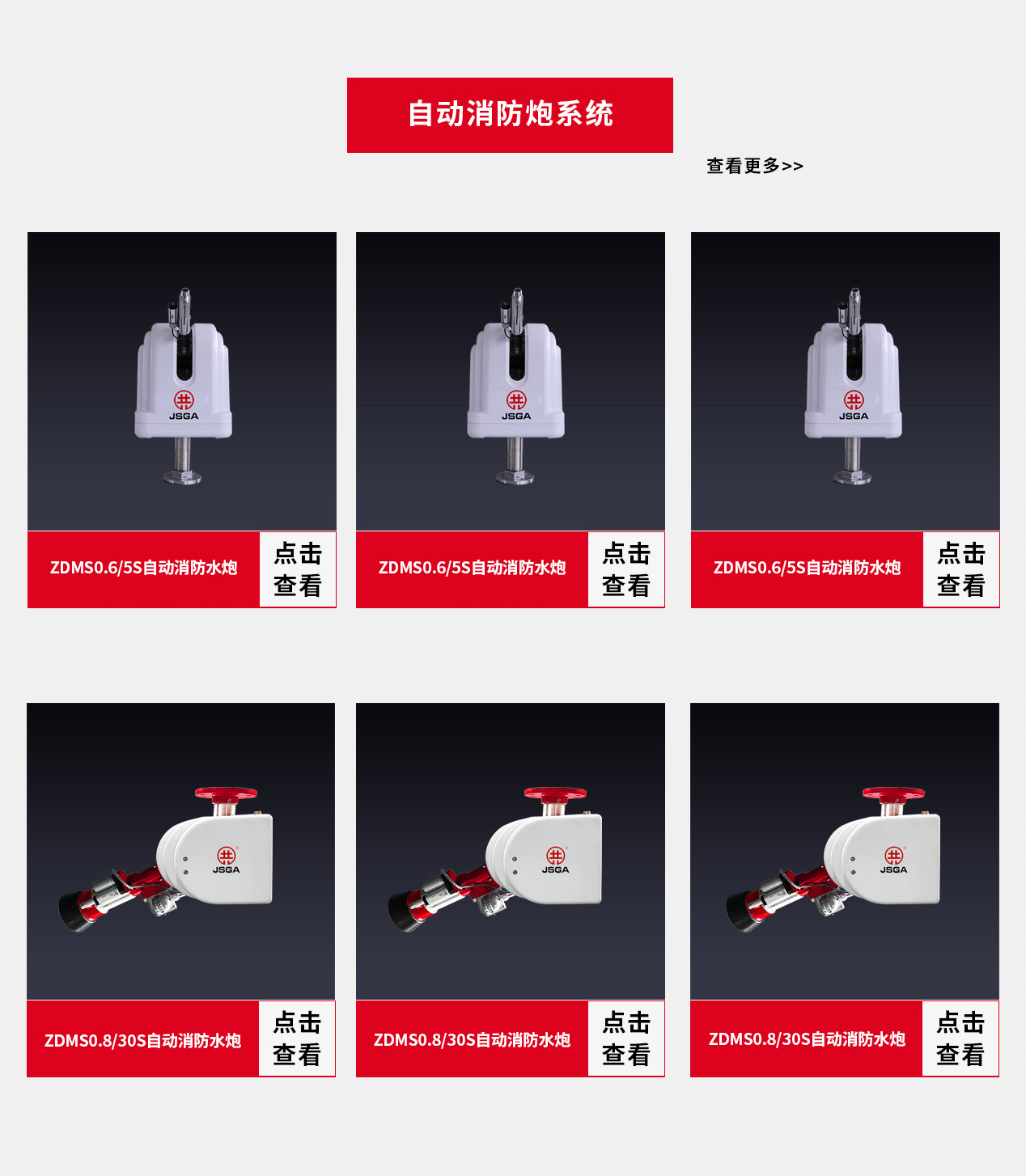 自动消防炮系统

查看更多>>

JSGA

ZDMS0.6/5S自动消防水炮

点击查看

JSGA

ZDMS0.6/5S自动消防水炮

点击查看

JSGA

ZDMS0.6/5S自动消防水炮

点击查看

JSGA

ZDMS0.8/30S自动消防水炮

点击查看

JSGA

ZDMS0.8/30S自动消防水炮

点击查看

JSGA

ZDMS0.8/30S自动消防水炮

点击查看